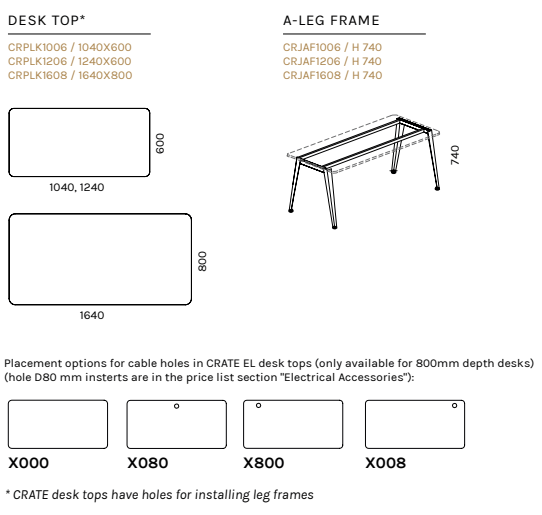 DESK TOP*

CRPLK1006 / 1040X600
CRPLK1206 / 1240X600
CRPLK1608 / 1640X800

600

1040, 1240

800

1640

A-LEG FRAME

CRJAF1006 / H 740
CRJAF1206 / H 740
CRJAF1608 / H 740

740

Placement options for cable holes in CRATE EL desk tops (only available for 800mm depth desks) (hole D80 mm insterts are in the price list section "Electrical Accessories"):

X000

X080

X800

X008

* CRATE desk tops have holes for installing leg frames