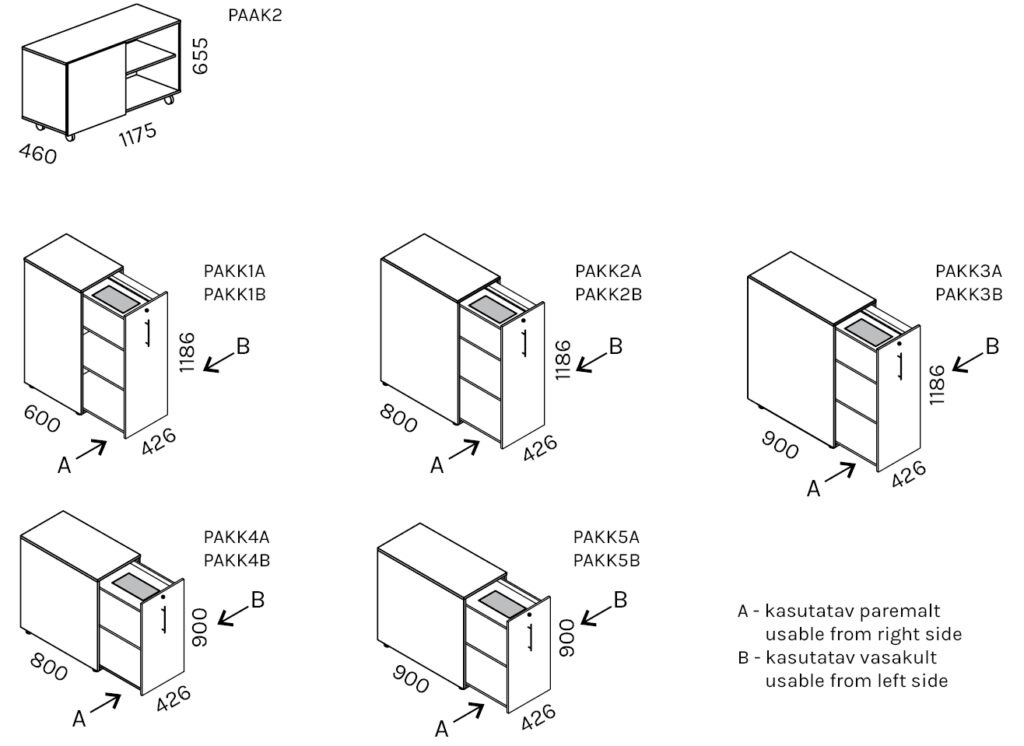 PAAK2
655
460
1175

PAKK1A
PAKK1B
1186
B
600
A
426

PAKK2A
PAKK2B
1186
B
800
A
426

PAKK3A
PAKK3B
1186
B
900
A
426

PAKK4A
PAKK4B
900
B
800
A
426

PAKK5A
PAKK5B
900
B
900
A
426

A - kasutatav paremalt
usable from right side
B - kasutatav vasakult
usable from left side