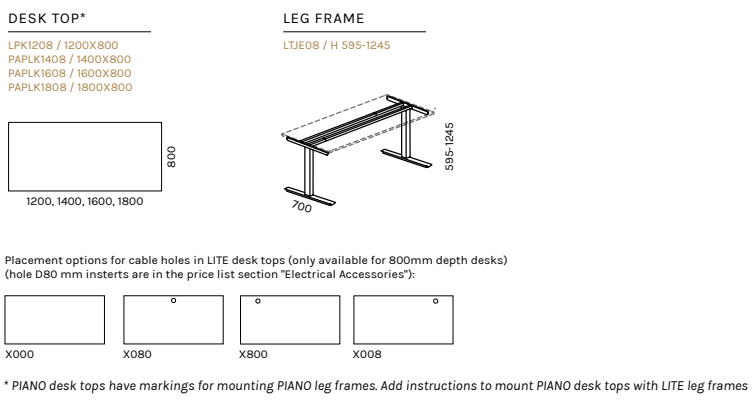 DESK TOP*

LPK1208 / 1200X800
PAPLK1408 / 1400X800
PAPLK1608 / 1600X800
PAPLK1808 / 1800X800

800

1200, 1400, 1600, 1800

LEG FRAME

LTJE08 / H 595-1245

595-1245

700

Placement options for cable holes in LITE desk tops (only available for 800mm depth desks) (hole D80 mm insterts are in the price list section "Electrical Accessories"):

X000

X080

X800

X008

* PIANO desk tops have markings for mounting PIANO leg frames. Add instructions to mount PIANO desk tops with LITE leg frames