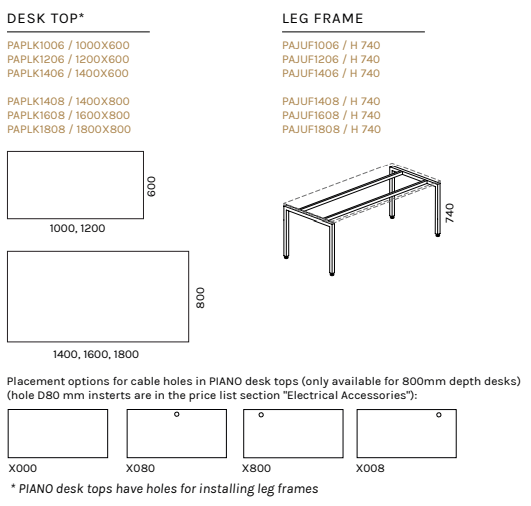 DESK TOP*

PAPLK1006 / 1000X600
PAPLK1206 / 1200X600
PAPLK1406 / 1400X600

PAPLK1408 / 1400X800
PAPLK1608 / 1600X800
PAPLK1808 / 1800X800

600

1000, 1200

800

1400, 1600, 1800

LEG FRAME

PAJUF1006 / H 740
PAJUF1206 / H 740
PAJUF1406 / H 740

PAJUF1408 / H 740
PAJUF1608 / H 740
PAJUF1808 / H 740

740

Placement options for cable holes in PIANO desk tops (only available for 800mm depth desks) (hole D80 mm insterts are in the price list section "Electrical Accessories"):

X000

X080

X800

X008

* PIANO desk tops have holes for installing leg frames