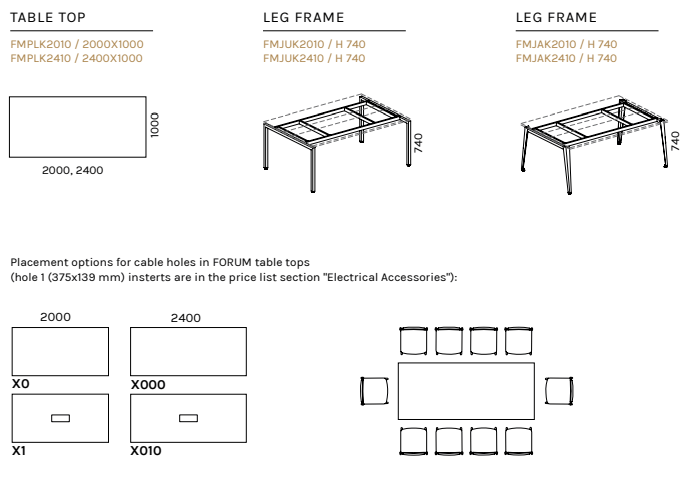 TABLE TOP

FMPLK2010 / 2000X1000
FMPLK2410 / 2400X1000

1000

2000, 2400

LEG FRAME

FMJUK2010 / H 740
FMJUK2410 / H 740

740

LEG FRAME

FMJAK2010 / H 740
FMJAK2410 / H 740

740

Placement options for cable holes in FORUM table tops
(hole 1 (375x139 mm) insterts are in the price list section "Electrical Accessories"):

2000

X0

X1

2400

X000

X010