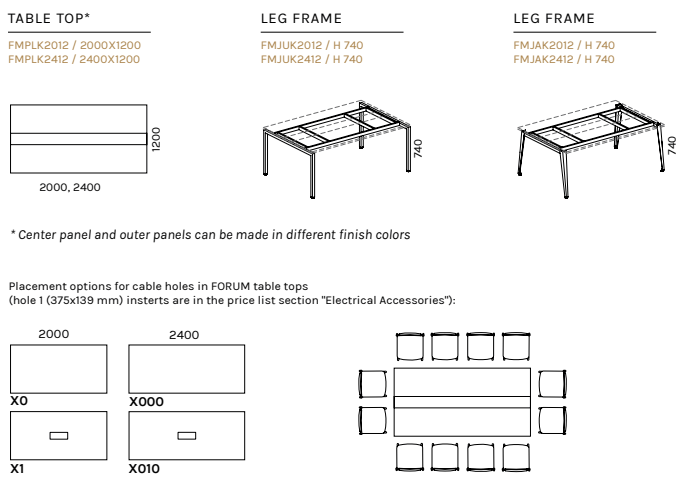 TABLE TOP*

FMPLK2012 / 2000X1200
FMPLK2412 / 2400X1200

1200

2000, 2400

LEG FRAME

FMJUK2012 / H 740
FMJUK2412 / H 740

740

LEG FRAME

FMJAK2012 / H 740
FMJAK2412 / H 740

740

* Center panel and outer panels can be made in different finish colors

Placement options for cable holes in FORUM table tops
(hole 1 (375x139 mm) insterts are in the price list section "Electrical Accessories"):

2000

X0

X1

2400

X000

X010