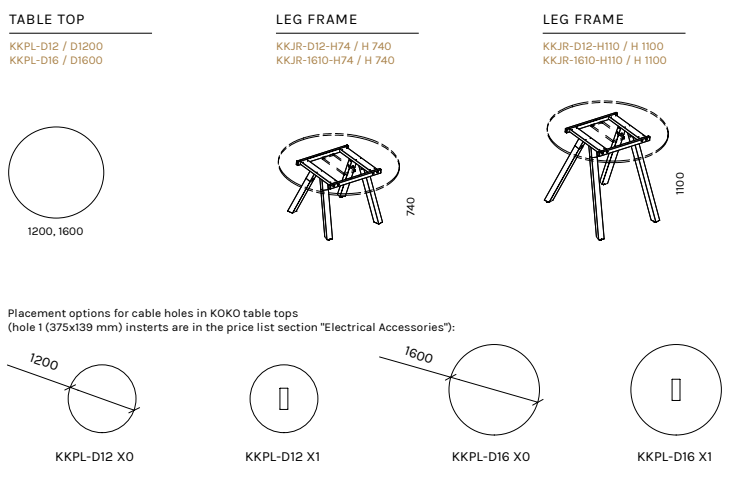 TABLE TOP

KKPL-D12 / D1200
KKPL-D16 / D1600

1200, 1600

LEG FRAME

KKJR-D12-H74 / H 740
KKJR-1610-H74 / H 740

740

LEG FRAME

KKJR-D12-H110 / H 1100
KKJR-1610-H110 / H 1100

1100

Placement options for cable holes in KOKO table tops
(hole 1 (375x139 mm) insterts are in the price list section "Electrical Accessories"):

1200

KKPL-D12 X0

KKPL-D12 X1

1600

KKPL-D16 X0

KKPL-D16 X1