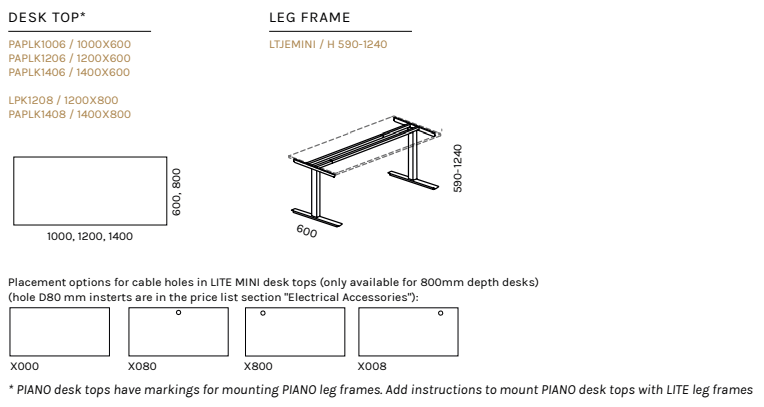 DESK TOP*

PAPLK1006 / 1000X600
PAPLK1206 / 1200X600
PAPLK1406 / 1400X600

LPK1208 / 1200X800
PAPLK1408 / 1400X800

600, 800

1000, 1200, 1400

LEG FRAME

LTJEMINI / H 590-1240

590-1240

600

Placement options for cable holes in LITE MINI desk tops (only available for 800mm depth desks)
(hole D80 mm insterts are in the price list section "Electrical Accessories"):

X000

X080

X800

X008

* PIANO desk tops have markings for mounting PIANO leg frames. Add instructions to mount PIANO desk tops with LITE leg frames